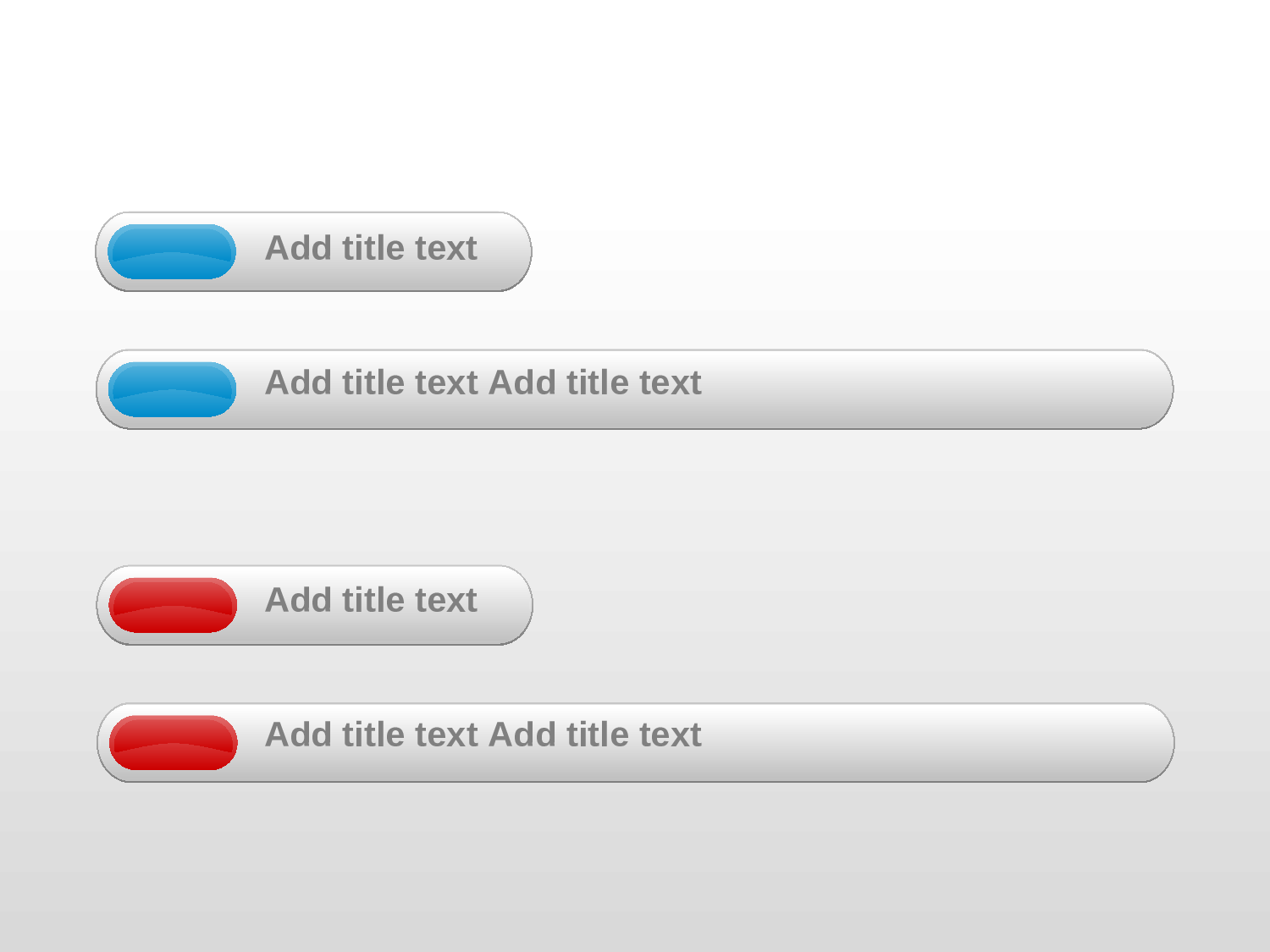 Add title text

Add title text Add title text

Add title text

Add title text Add title text