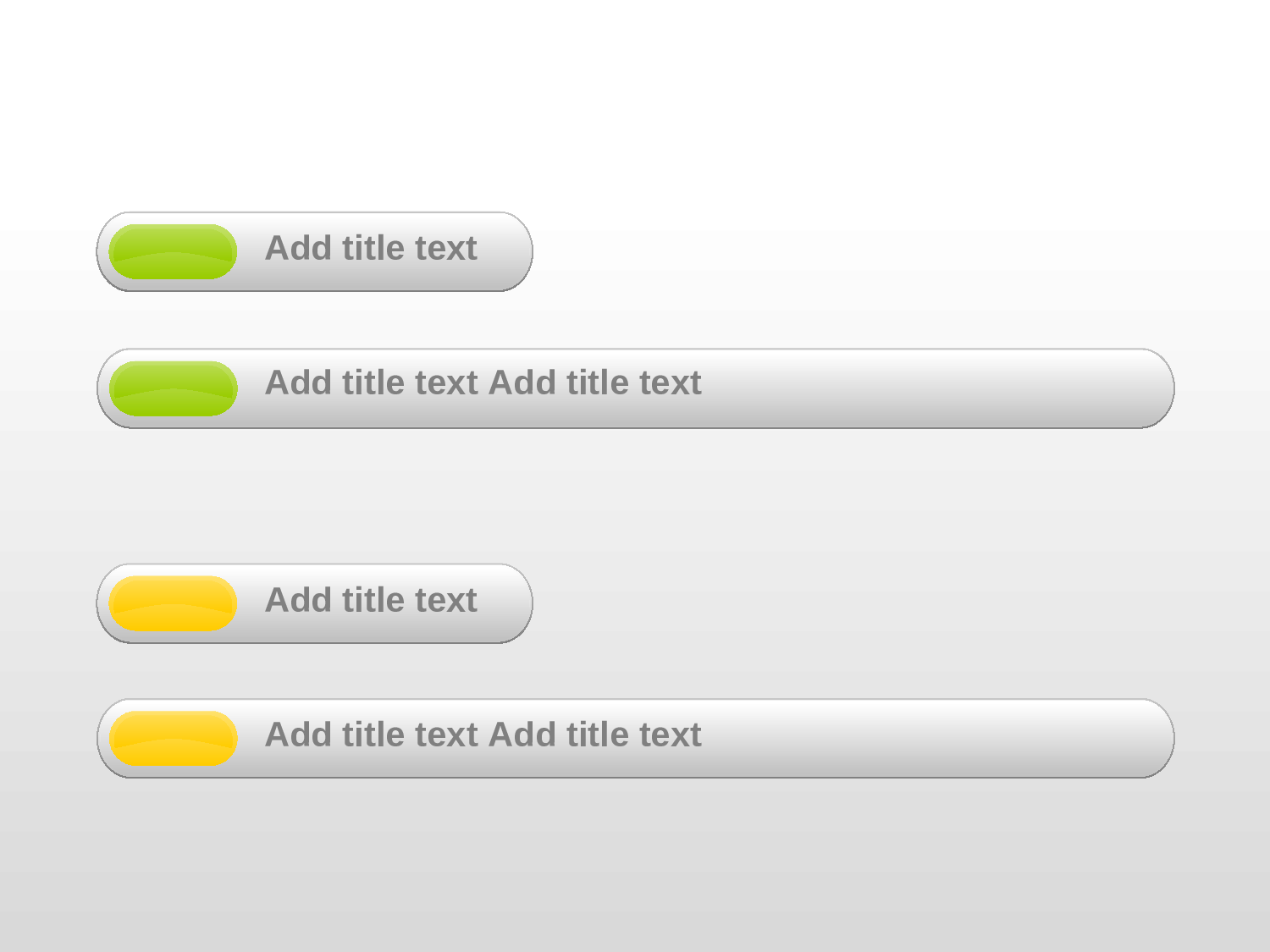 Add title text

Add title text Add title text

Add title text

Add title text Add title text