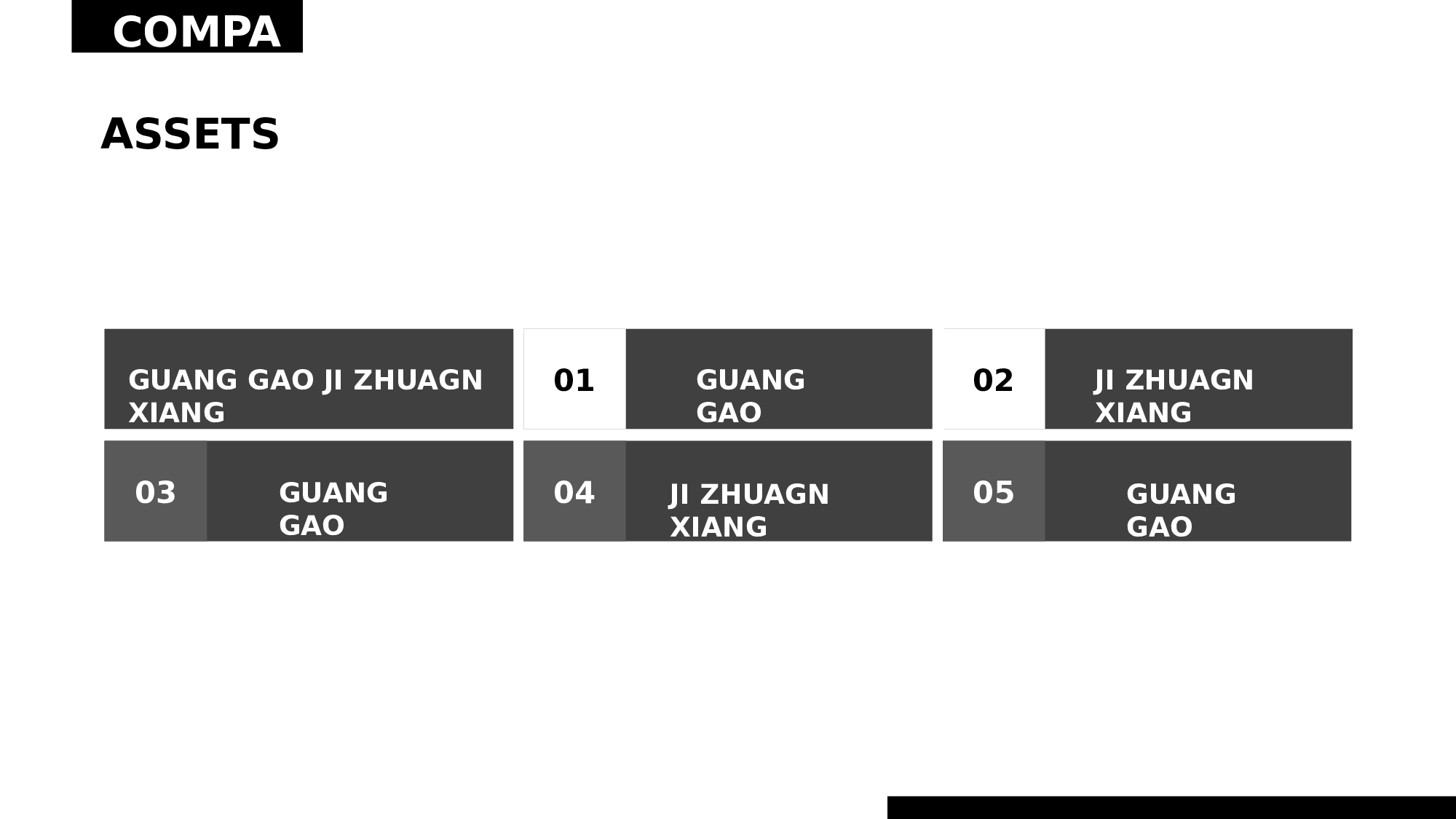 COMPA

ASSETS

GUANG GAO JI ZHUAGN XIANG

01

GUANG GAO

02

JI ZHUAGN XIANG

03

GUANG GAO

04

JI ZHUAGN XIANG

05

GUANG GAO